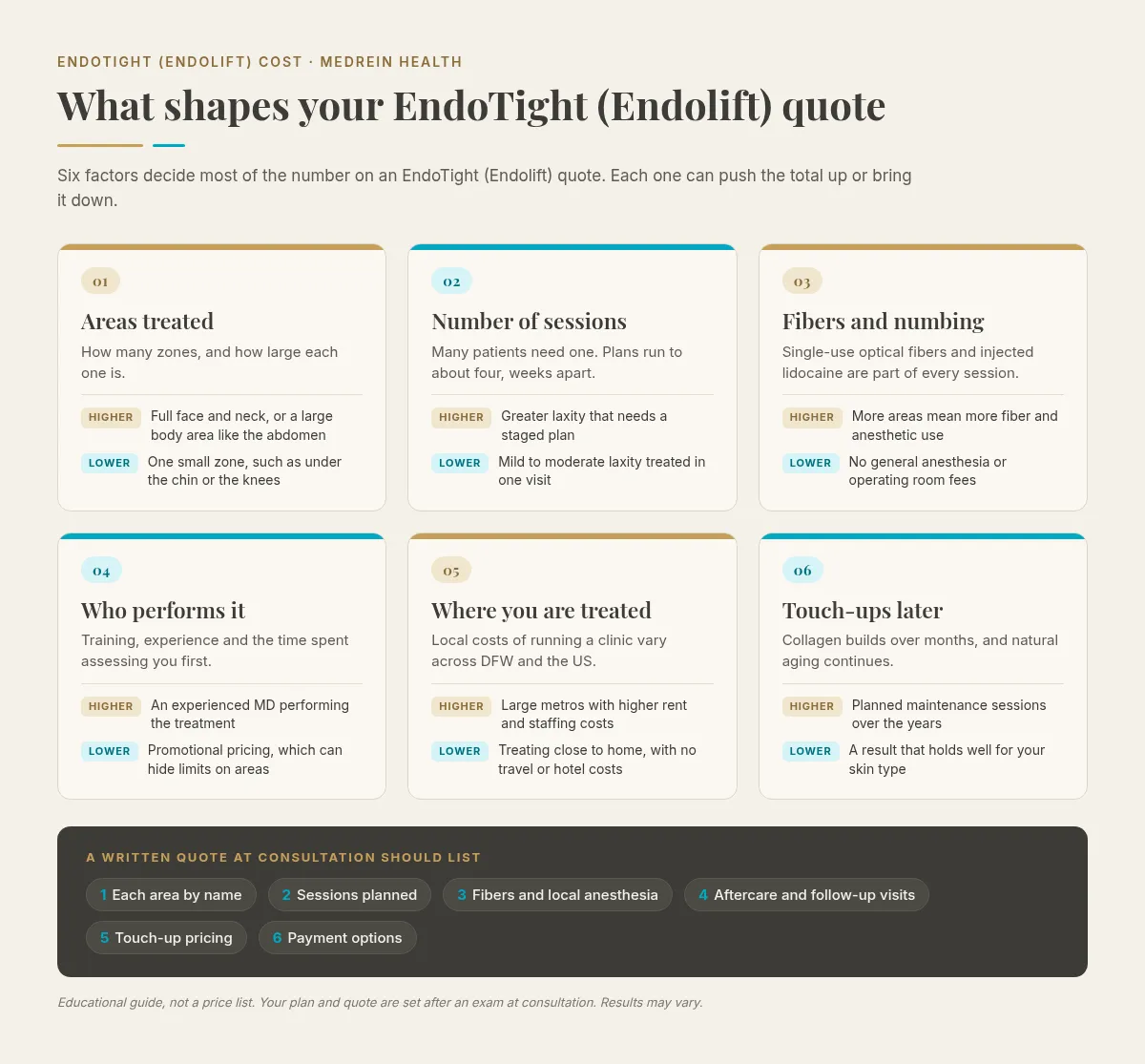 ENDOTIGHT (ENDOLIFT) COST · MEDREIN HEALTH

What shapes your EndoTight (Endolift) quote

Six factors decide most of the number on an EndoTight (Endolift) quote. Each one can push the total up or bring it down.

01

Areas treated

How many zones, and how large each one is.

HIGHER Full face and neck, or a large body area like the abdomen

LOWER One small zone, such as under the chin or the knees

02

Number of sessions

Many patients need one. Plans run to about four, weeks apart.

HIGHER Greater laxity that needs a staged plan

LOWER Mild to moderate laxity treated in one visit

03

Fibers and numbing

Single-use optical fibers and injected lidocaine are part of every session.

HIGHER More areas mean more fiber and anesthetic use

LOWER No general anesthesia or operating room fees

04

Who performs it

Training, experience and the time spent assessing you first.

HIGHER An experienced MD performing the treatment

LOWER Promotional pricing, which can hide limits on areas

05

Where you are treated

Local costs of running a clinic vary across DFW and the US.

HIGHER Large metros with higher rent and staffing costs

LOWER Treating close to home, with no travel or hotel costs

06

Touch-ups later

Collagen builds over months, and natural aging continues.

HIGHER Planned maintenance sessions over the years

LOWER A result that holds well for your skin type

A WRITTEN QUOTE AT CONSULTATION SHOULD LIST

1 Each area by name 2 Sessions planned 3 Fibers and local anesthesia 4 Aftercare and follow-up visits

5 Touch-up pricing 6 Payment options

Educational guide, not a price list. Your plan and quote are set after an exam at consultation. Results may vary.